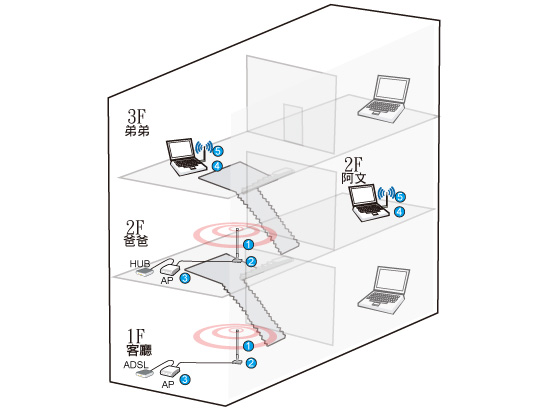 3F
弟弟

5
4

2F
阿文

5
4

2F
爸爸

1
2
HUB
AP
3

1F
客廳

1
2
ADSL
AP
3